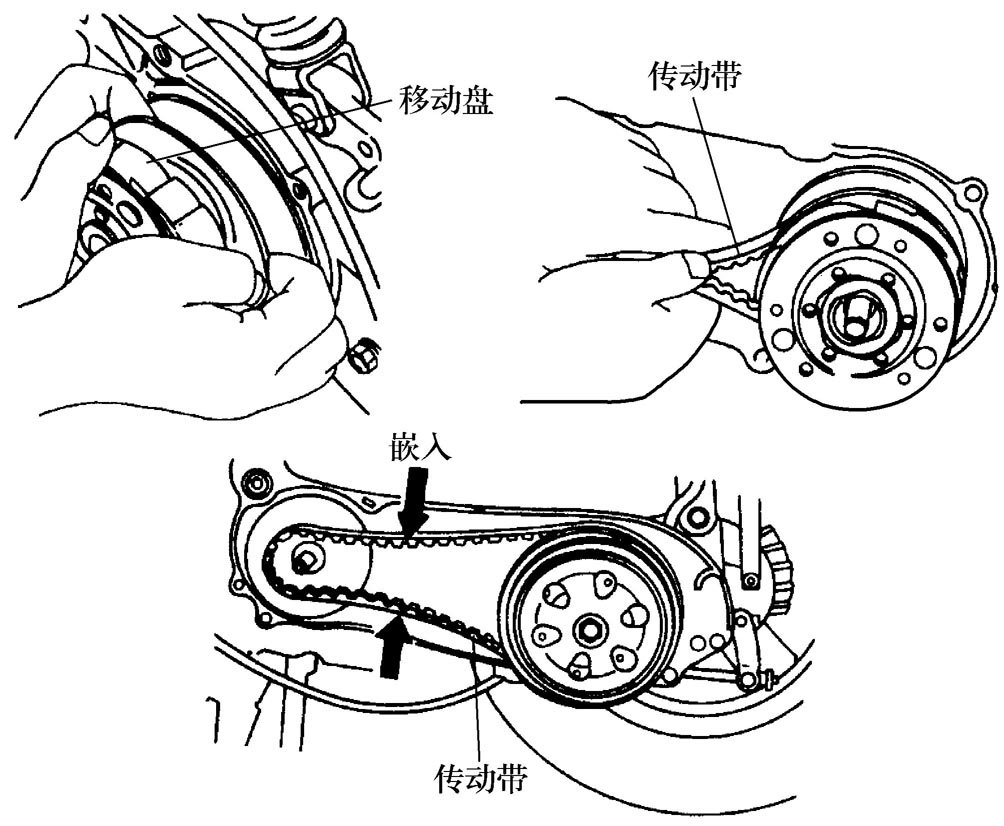 移动盘
传动带
嵌入
传动带