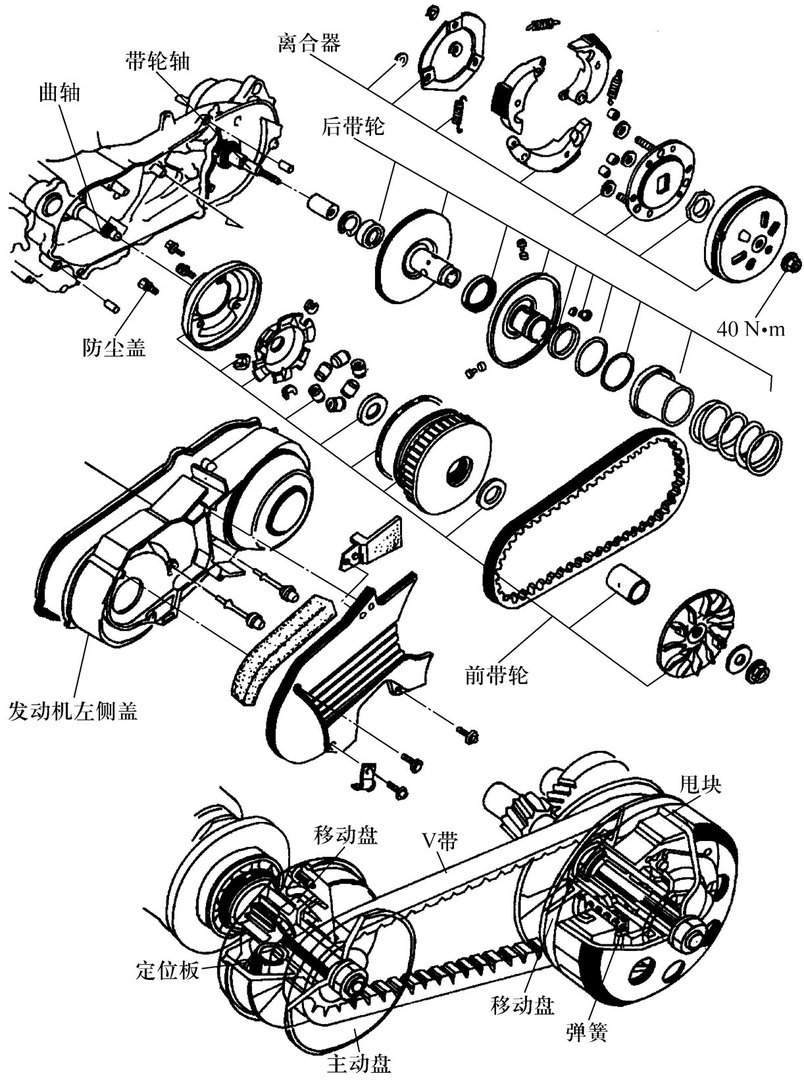 离合器
带轮轴
曲轴
后带轮
40 N•m
防尘盖
前带轮
发动机左侧盖
甩块
移动盘
V带
定位板
移动盘
弹簧
主动盘