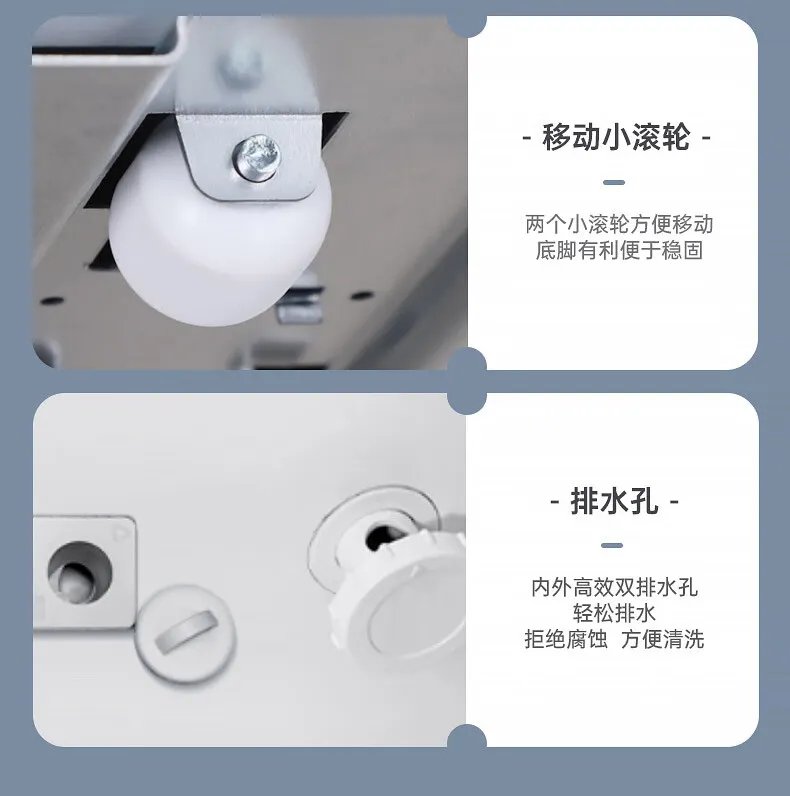 - 移动小滚轮 -

两个小滚轮方便移动
底脚有利便于稳固

- 排水孔 -

内外高效双排水孔
轻松排水
拒绝腐蚀 方便清洗