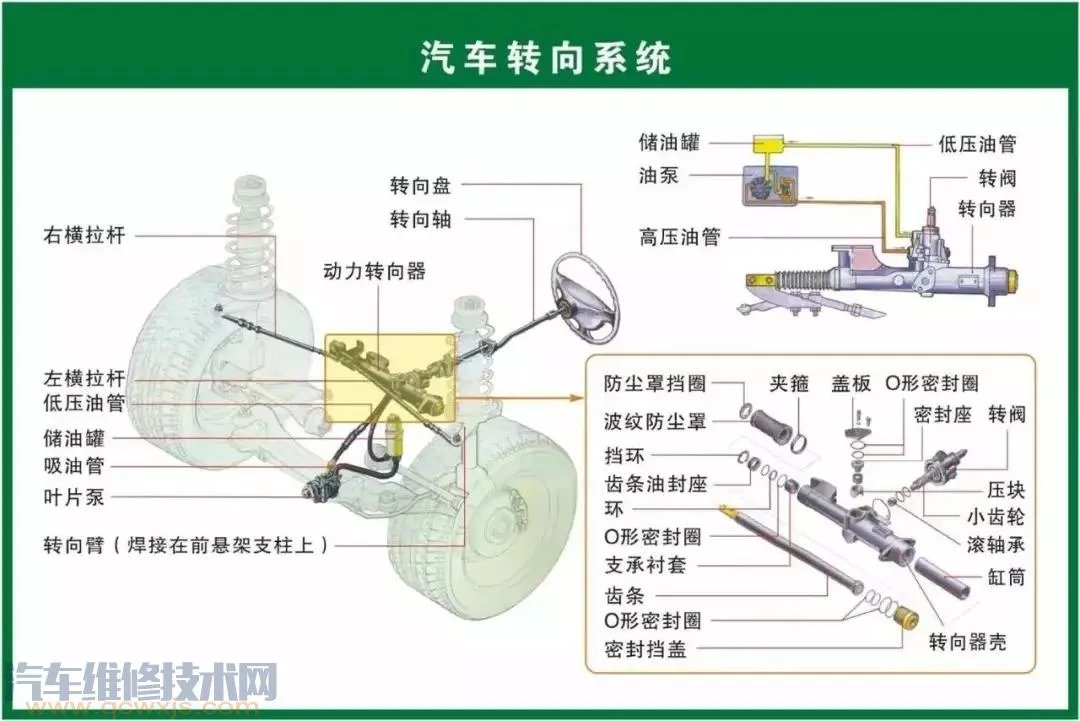 汽车转向系统

右横拉杆
转向盘
转向轴
动力转向器
左横拉杆
低压油管
储油罐
吸油管
叶片泵
转向臂（焊接在前悬架支柱上）

储油罐
油泵
高压油管
低压油管
转阀
转向器

防尘罩挡圈
波纹防尘罩
挡环
齿条油封座
环
O形密封圈
支承衬套
齿条
O形密封圈
密封挡盖
夹箍
盖板
O形密封圈
密封座
转阀
压块
小齿轮
滚轴承
缸筒
转向器壳

汽车维修技术网
www.qcwxjs.com