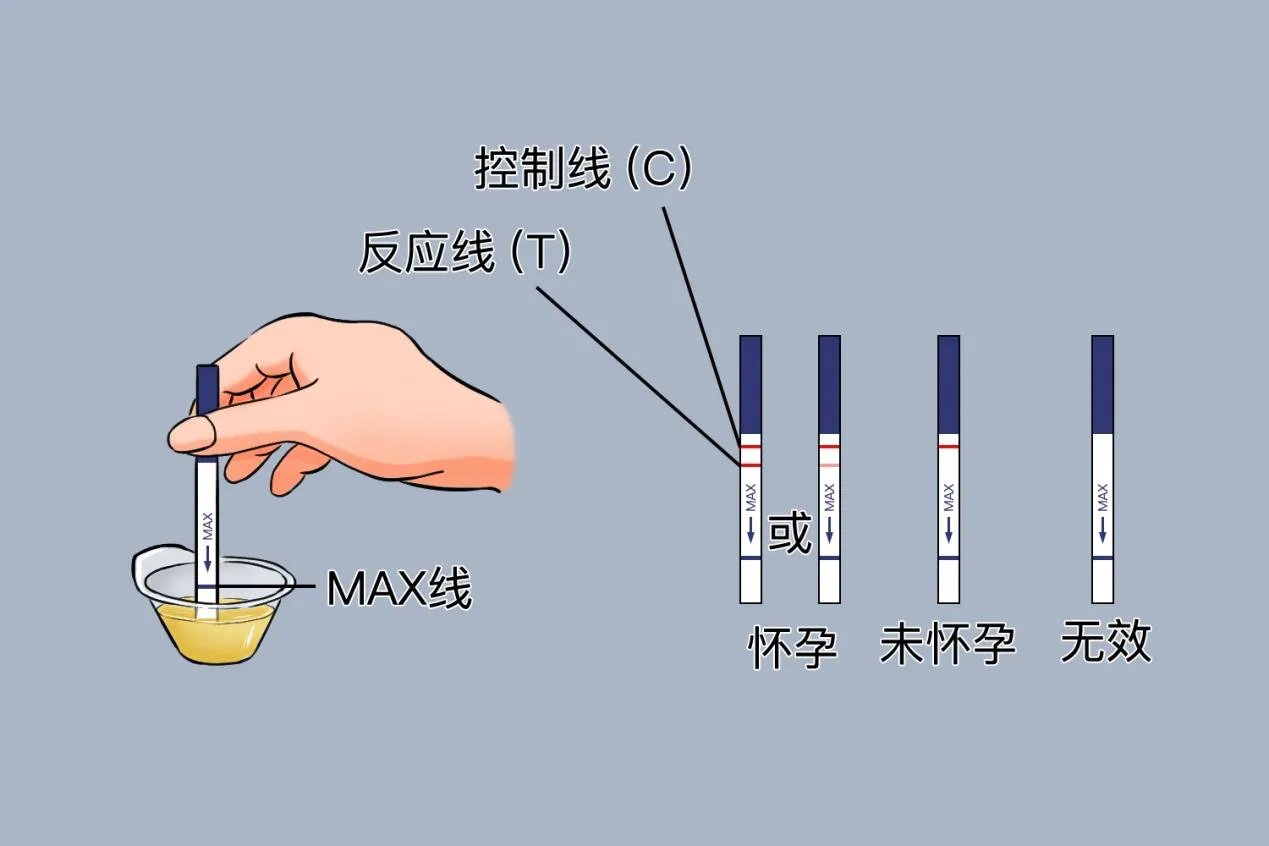 控制线 (C)
反应线 (T)

MAX

MAX线

MAX
或
MAX

MAX

MAX

怀孕 未怀孕 无效